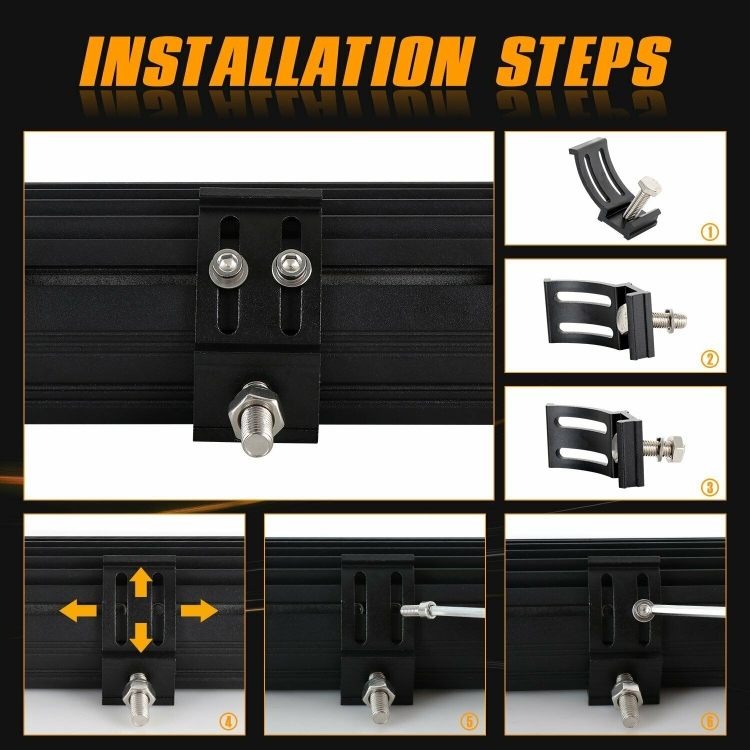 INSTALLATION STEPS

①

②

③

④

⑤

⑥