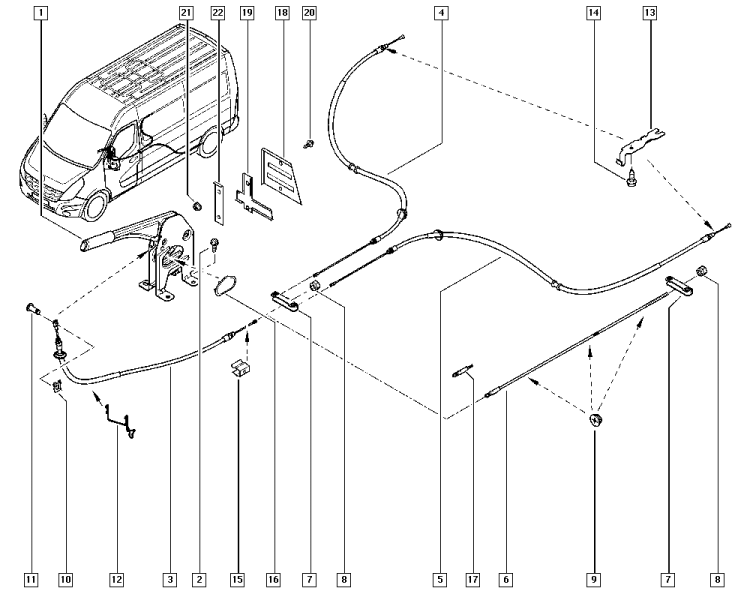 1 21 22 19 18 20 4 14 13

11 10 12 3 2 15 16 7 8 5 17 6 9 7 8