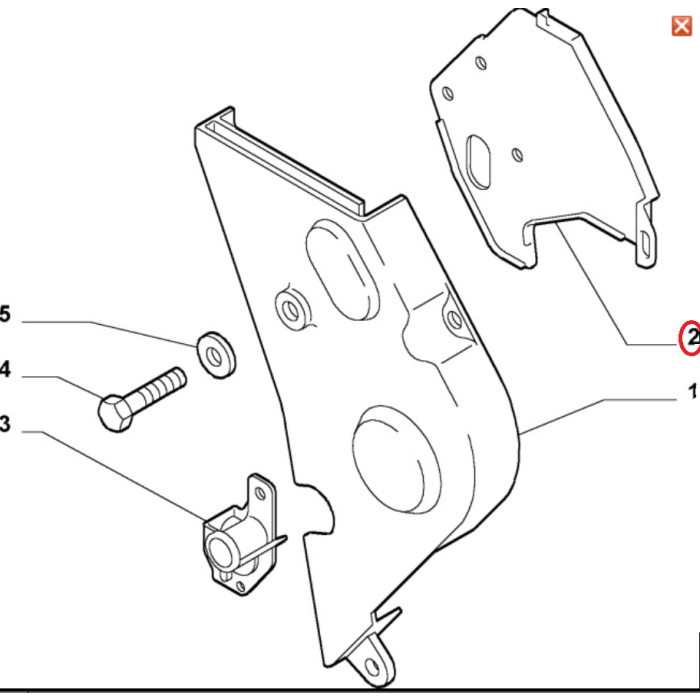 5
4
3
2
1