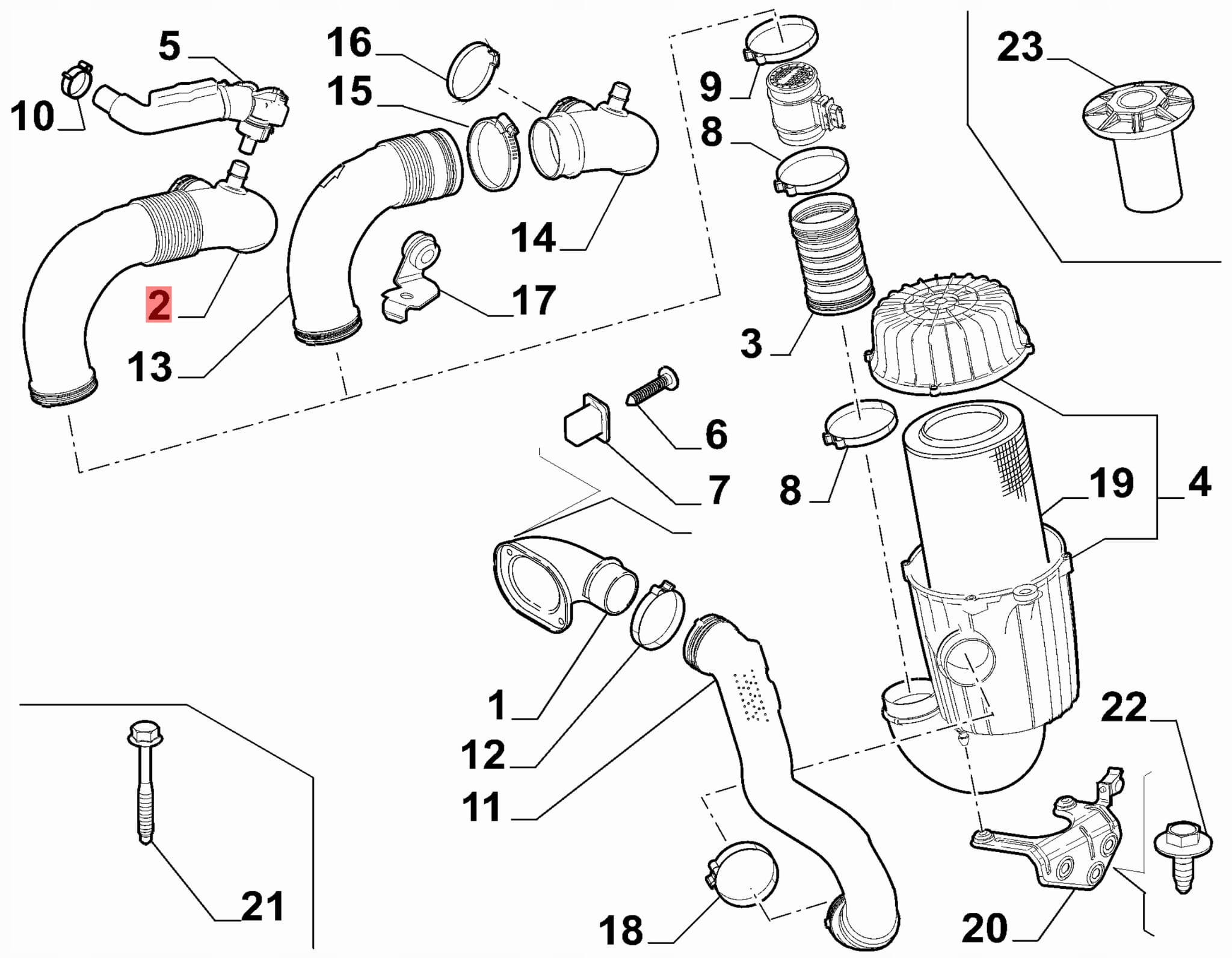 5
16
23
10
15
9
8
14
2
17
13
3
6
7
8
19
4
1
12
11
22
21
18
20