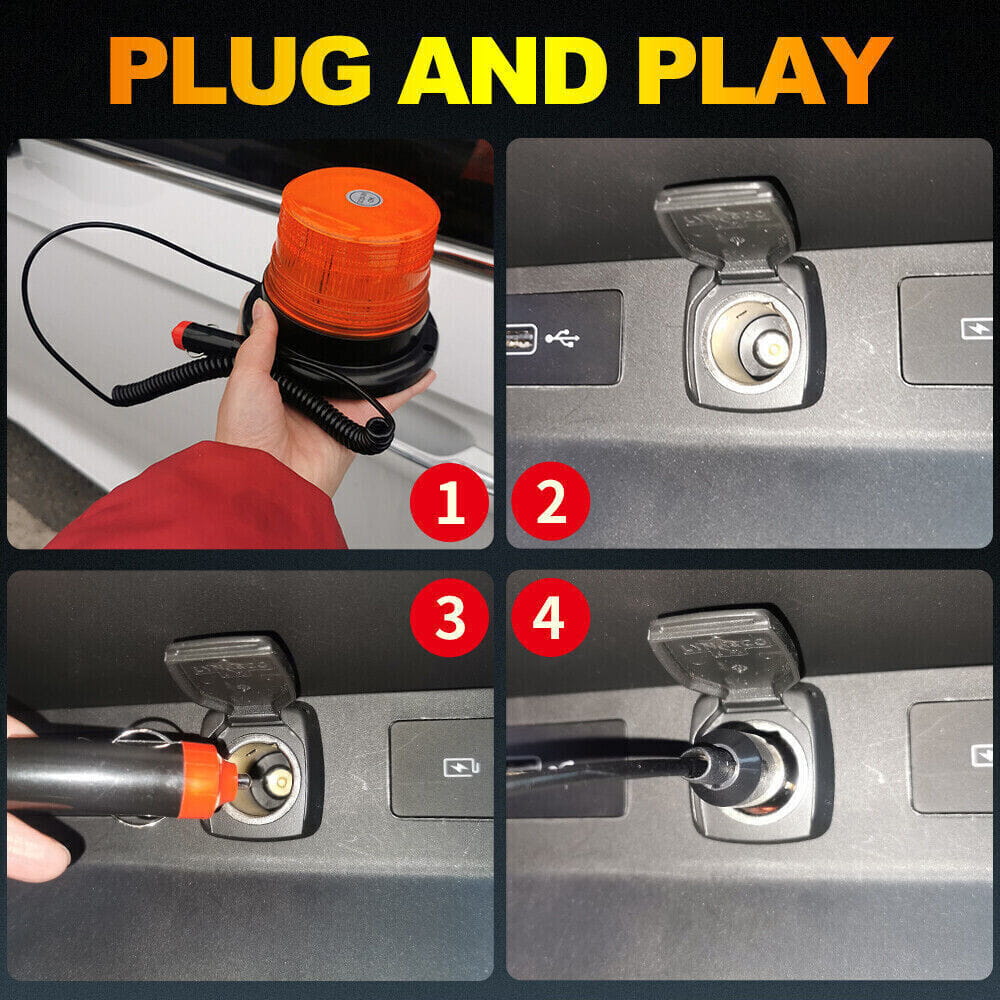 PLUG AND PLAY

1

2

3

4