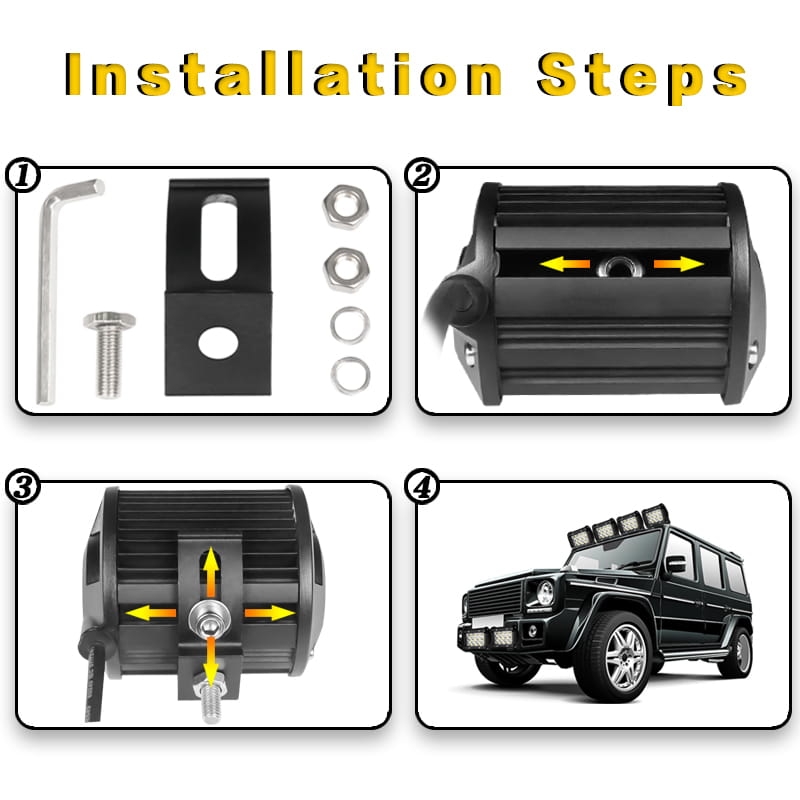 Installation Steps

①

②

③

④